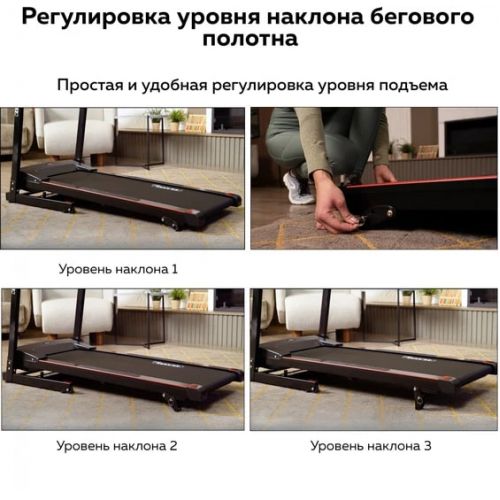 Регулировка уровня наклона бегового полотна

Простая и удобная регулировка уровня подъема

Уровень наклона 1

Уровень наклона 2

Уровень наклона 3