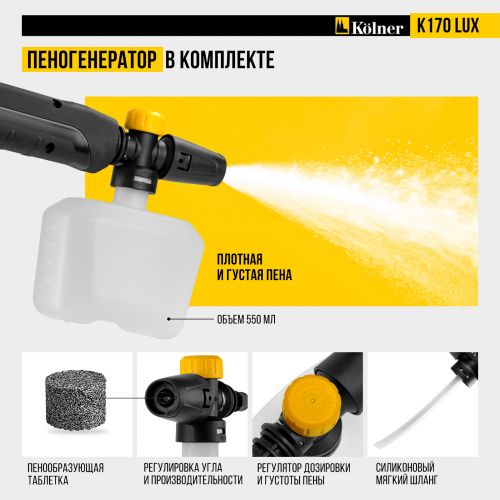 Kölner K170 LUX

ПЕНОГЕНЕРАТОР В КОМПЛЕКТЕ

ПЛОТНАЯ И ГУСТАЯ ПЕНА

ОБЪЕМ 550 МЛ

ПЕНООБРАЗУЮЩАЯ ТАБЛЕТКА

РЕГУЛИРОВКА УГЛА И ПРОИЗВОДИТЕЛЬНОСТИ

РЕГУЛЯТОР ДОЗИРОВКИ И ГУСТОТЫ ПЕНЫ

СИЛИКОНОВЫЙ МЯГКИЙ ШЛАНГ