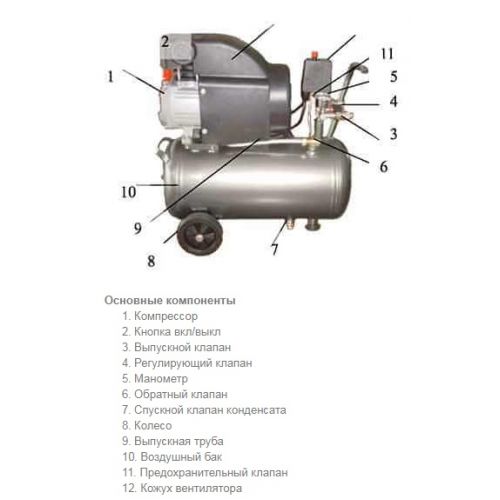 2
1
11
5
4
3
6
10
9
8
7

Основные компоненты
1. Компрессор
2. Кнопка вкл/выкл
3. Выпускной клапан
4. Регулирующий клапан
5. Манометр
6. Обратный клапан
7. Спускной клапан конденсата
8. Колесо
9. Выпускная труба
10. Воздушный бак
11. Предохранительный клапан
12. Кожух вентилятора